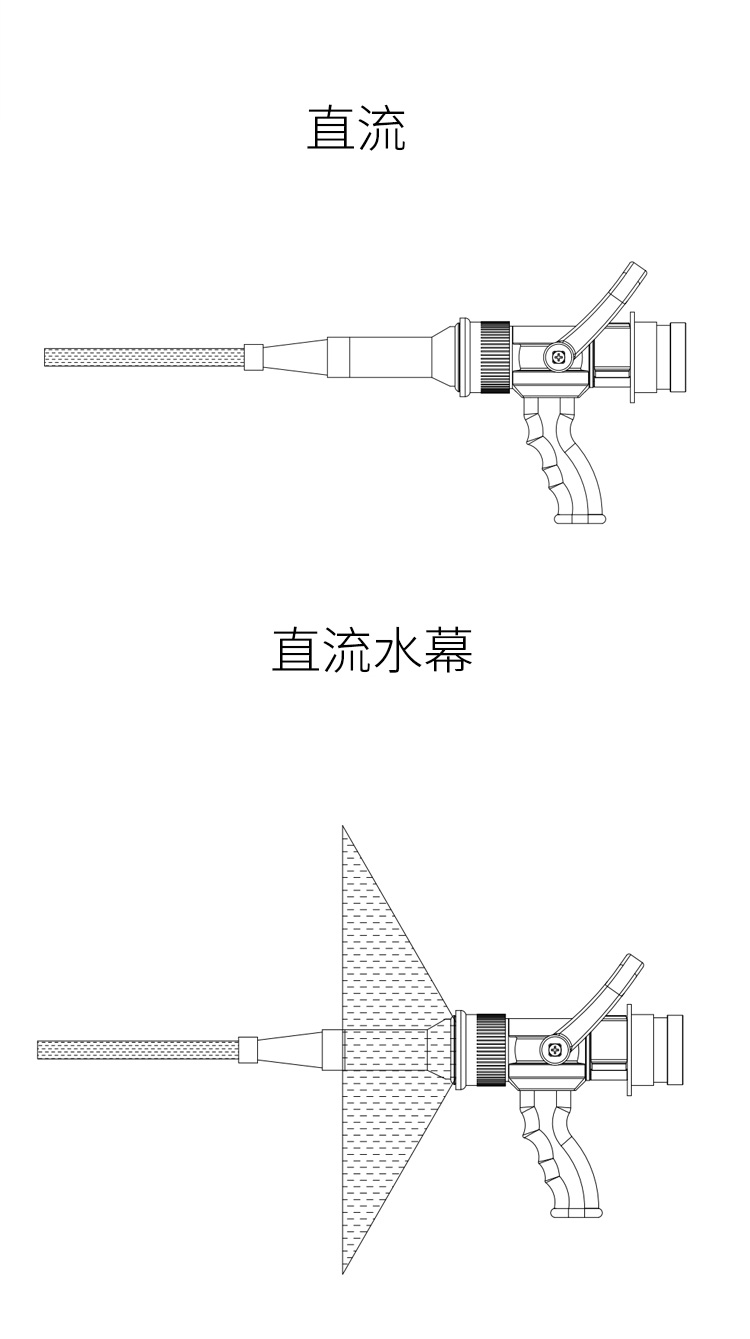 直流

直流水幕